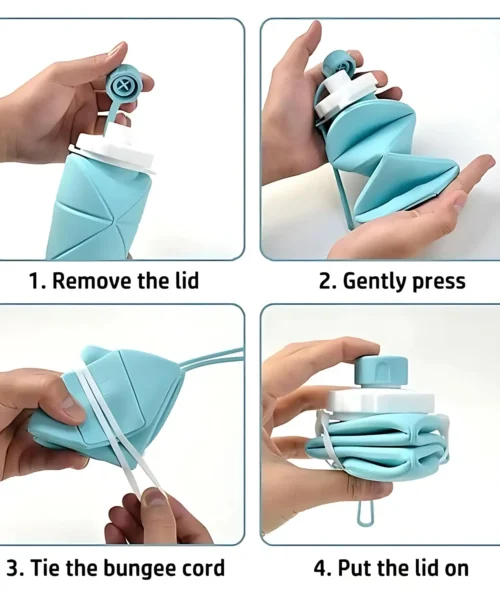 1. Remove the lid

2. Gently press

3. Tie the bungee cord

4. Put the lid on