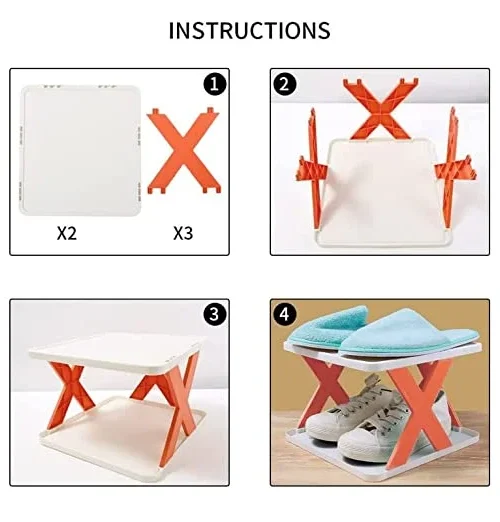 INSTRUCTIONS

1

X2

X3

2

3

4